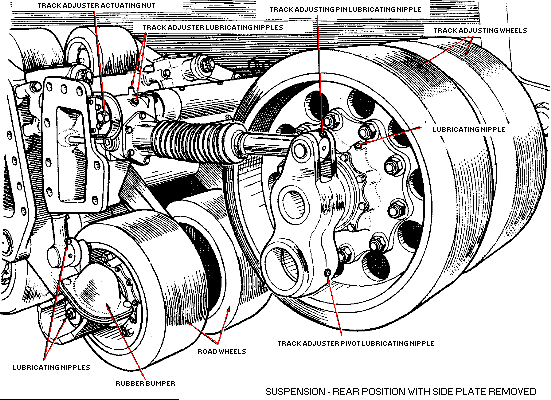 TRACK ADJUSTER ACTUATING NUT
TRACK ADJUSTER LUBRICATING NIPPLES
TRACK ADJUSTING PIN LUBRICATING NIPPLE
TRACK ADJUSTING WHEELS
LUBRICATING NIPPLE
TRACK ADJUSTER PIVOT LUBRICATING NIPPLE
ROAD WHEELS
LUBRICATING NIPPLES
RUBBER BUMPER
SUSPENSION - REAR POSITION WITH SIDE PLATE REMOVED